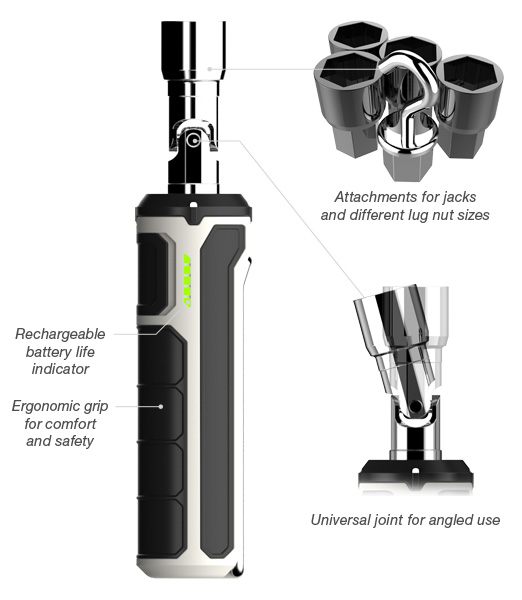 Attachments for jacks and different lug nut sizes

Rechargeable battery life indicator

Ergonomic grip for comfort and safety

Universal joint for angled use